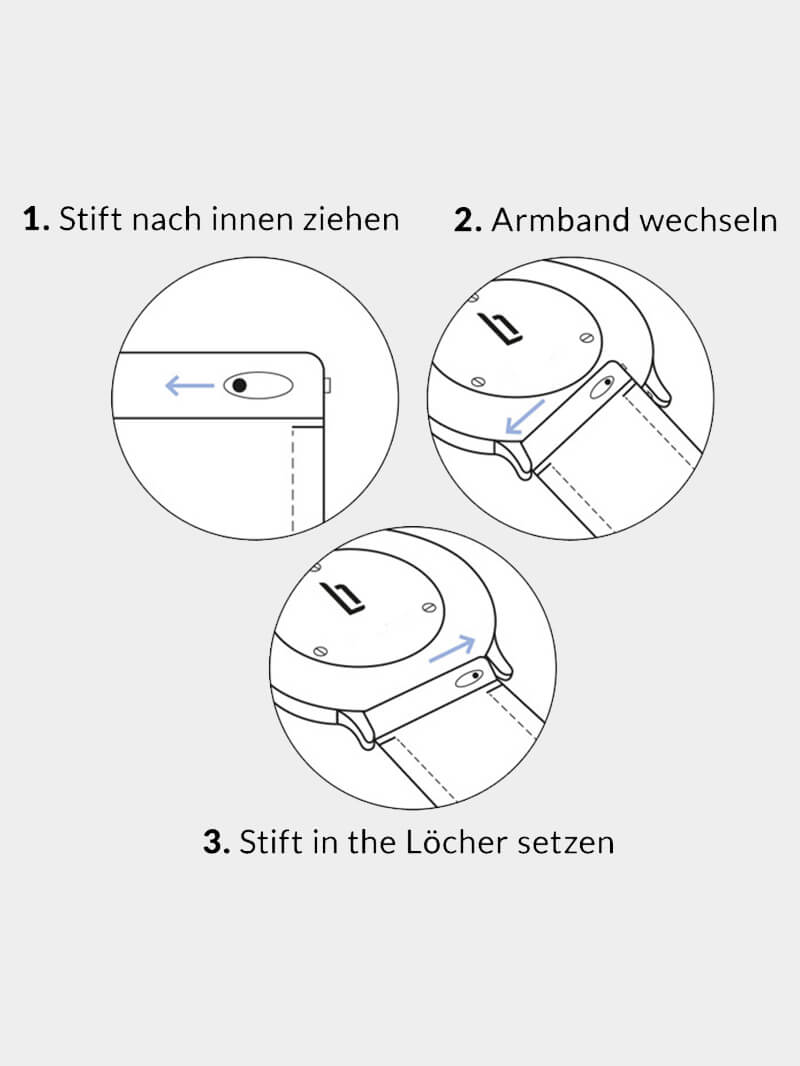 1. Stift nach innen ziehen

2. Armband wechseln

3. Stift in the Löcher setzen