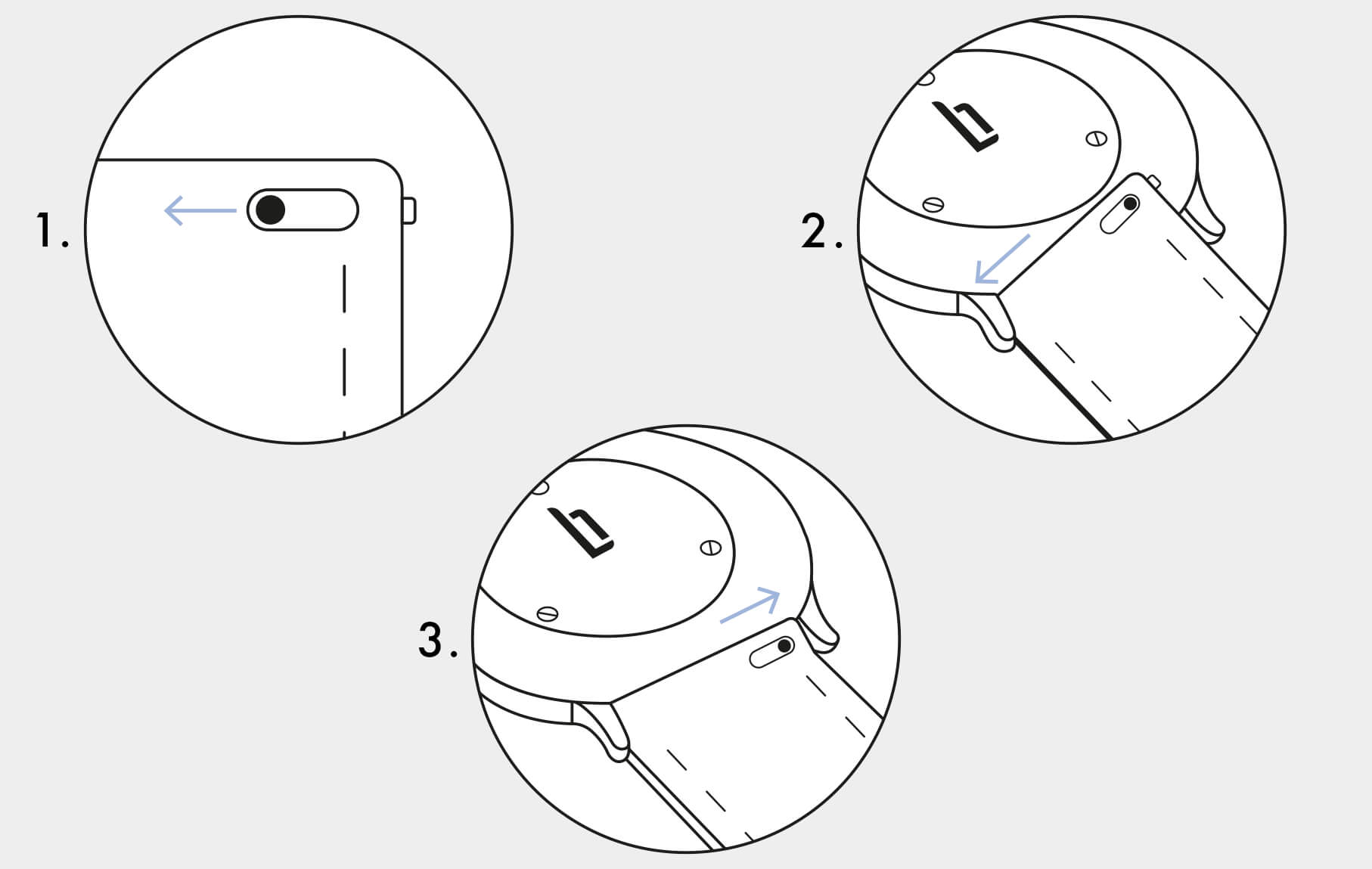 1.

2.

3.